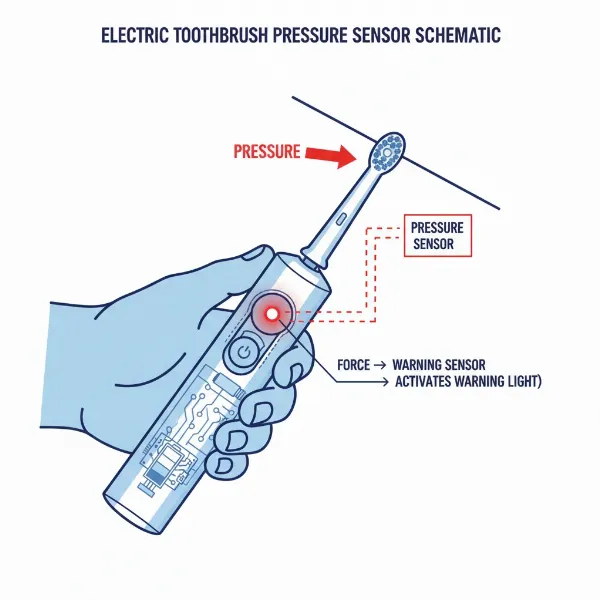 ELECTRIC TOOTHBRUSH PRESSURE SENSOR SCHEMATIC

PRESSURE

PRESSURE SENSOR

FORCE → WARNING SENSOR
→ ACTIVATES WARNING LIGHT)